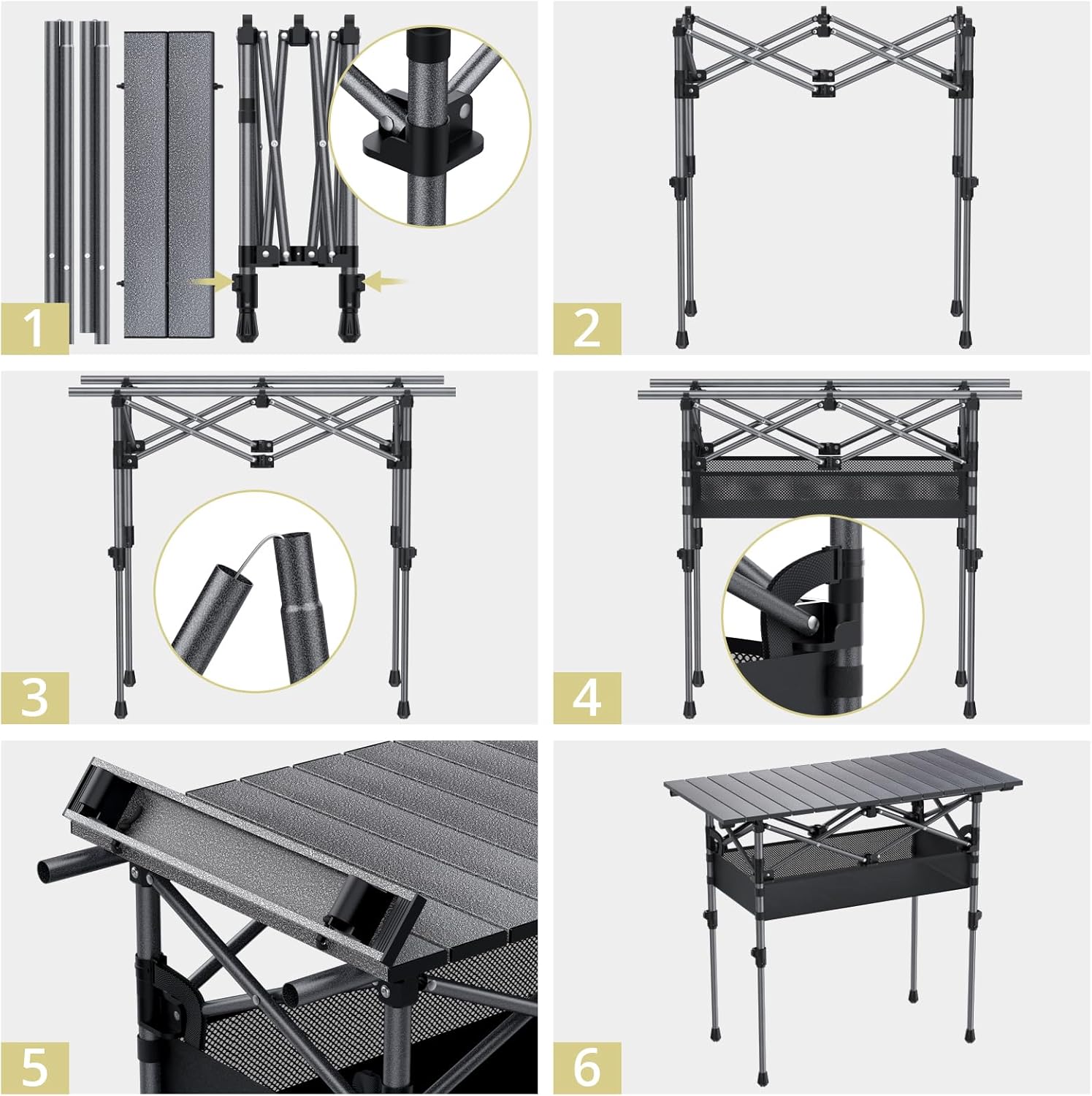 1

2

3

4

5

6